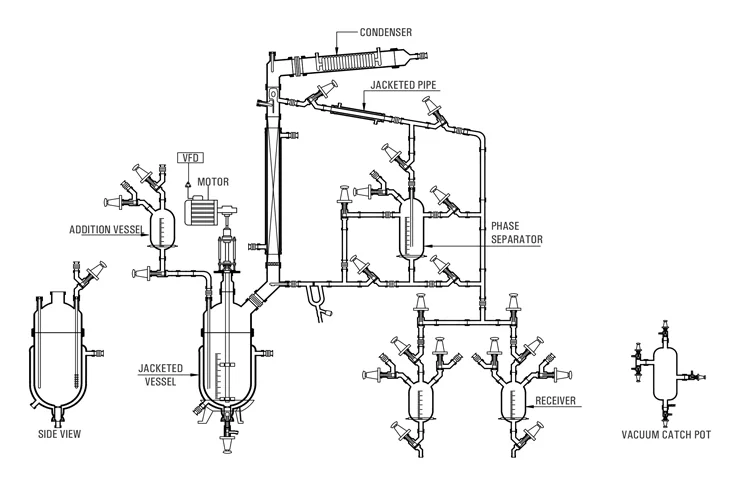 CONDENSER

JACKETED PIPE

VFD

MOTOR

ADDITION VESSEL

PHASE SEPARATOR

JACKETED VESSEL

RECEIVER

SIDE VIEW

VACUUM CATCH POT